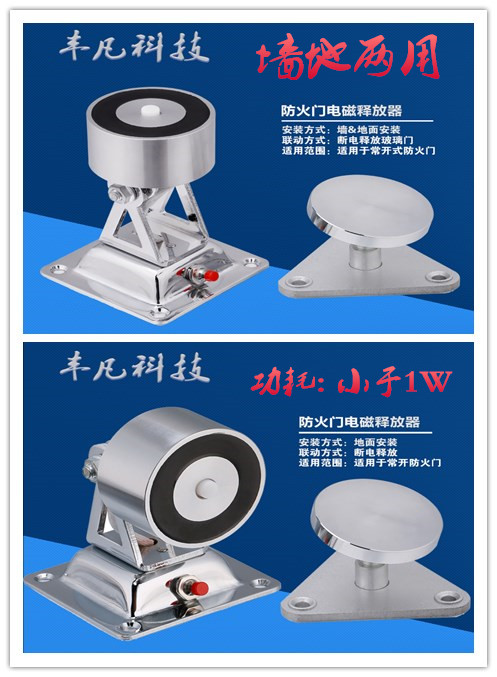 丰凡科技

墙地两用

防火门电磁释放器

安装方式：墙&地面安装
联动方式：断电释放玻璃门
适用范围：适用于常开式防火门

丰凡科技

功耗：小于1W

防火门电磁释放器

安装方式：地面安装
联动方式：断电释放
适用范围：适用于常开防火门