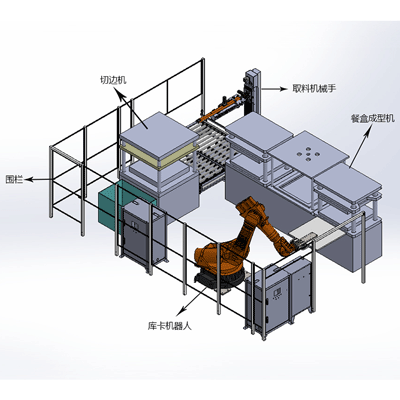 切边机

取料机械手

餐盒成型机

围栏

库卡机器人