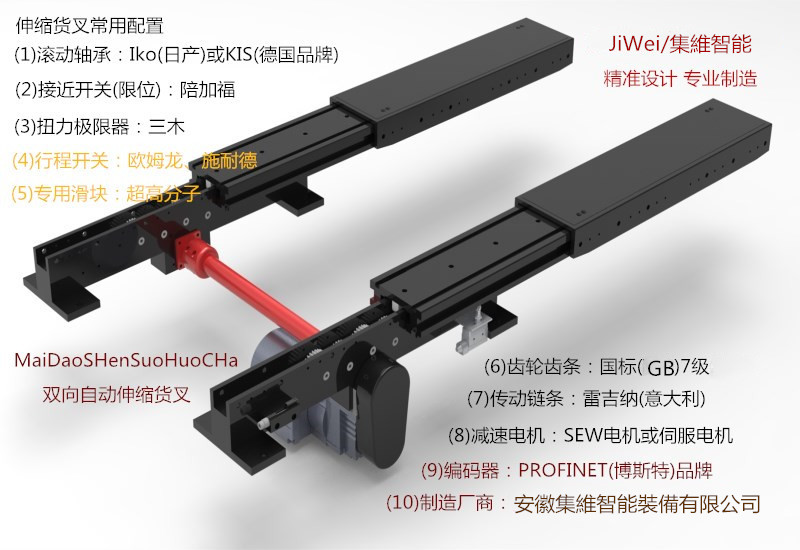 伸缩货叉常用配置
(1)滚动轴承：Iko(日产)或KIS(德国品牌)
(2)接近开关(限位)：陪加福
(3)扭力极限器：三木
(4)行程开关：欧姆龙、施耐德
(5)专用滑块：超高分子

JiWei/集維智能
精准设计 专业制造

MaiDaoSHenSuoHuoCHa
双向自动伸缩货叉

(6)齿轮齿条：国标(GB)7级
(7)传动链条：雷吉纳(意大利)
(8)减速电机：SEW电机或伺服电机
(9)编码器：PROFINET(博斯特)品牌
(10)制造厂商：安徽集維智能装備有限公司