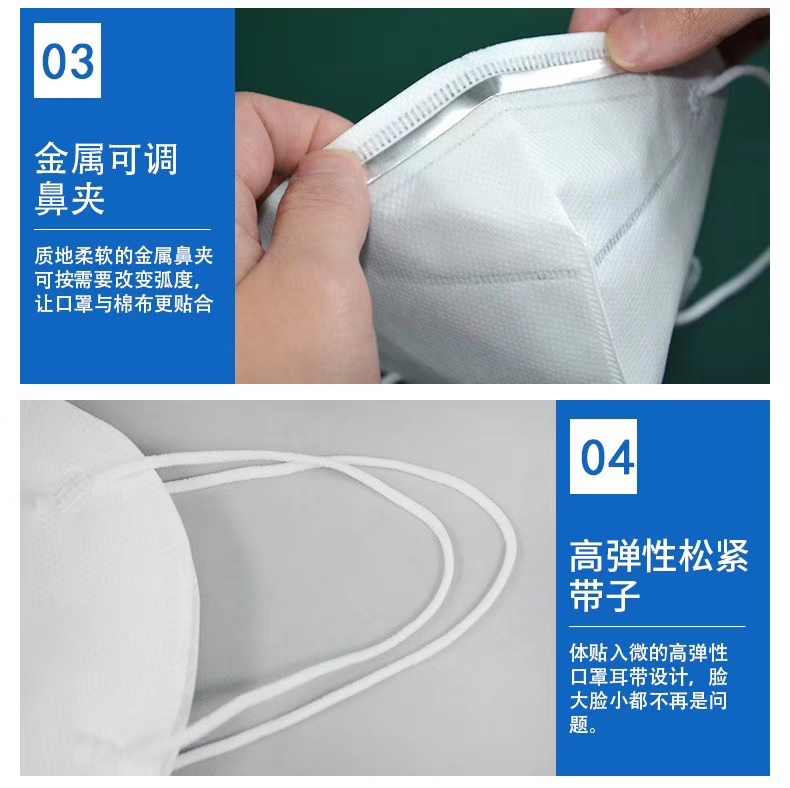 03

金属可调鼻夹

质地柔软的金属鼻夹可按需要改变弧度，让口罩与棉布更贴合

04

高弹性松紧带子

体贴入微的高弹性口罩耳带设计，脸大脸小都不再是问题。