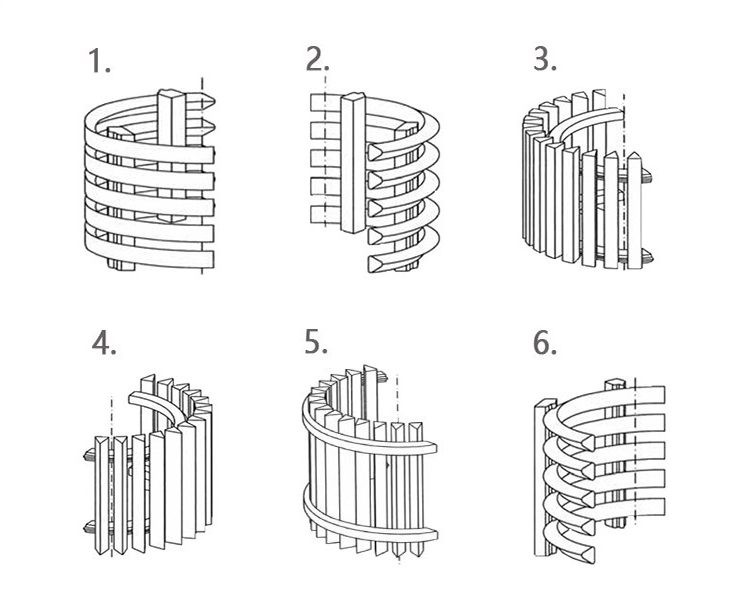 1.

2.

3.

4.

5.

6.