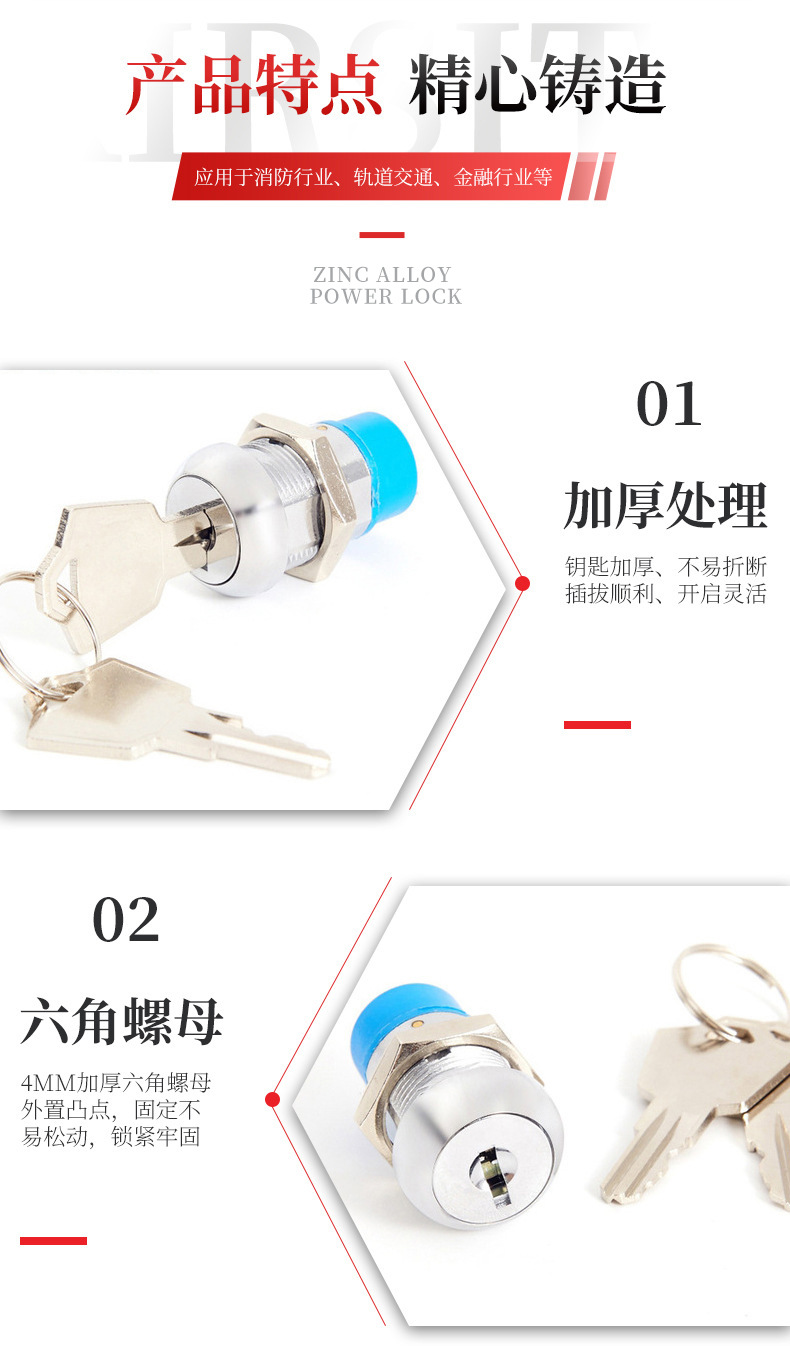 产品特点 精心铸造

应用于消防行业、轨道交通、金融行业等

ZINC ALLOY
POWER LOCK

01

加厚处理

钥匙加厚、不易折断
插拔顺利、开启灵活

02

六角螺母

4MM加厚六角螺母
外置凸点，固定不
易松动，锁紧牢固