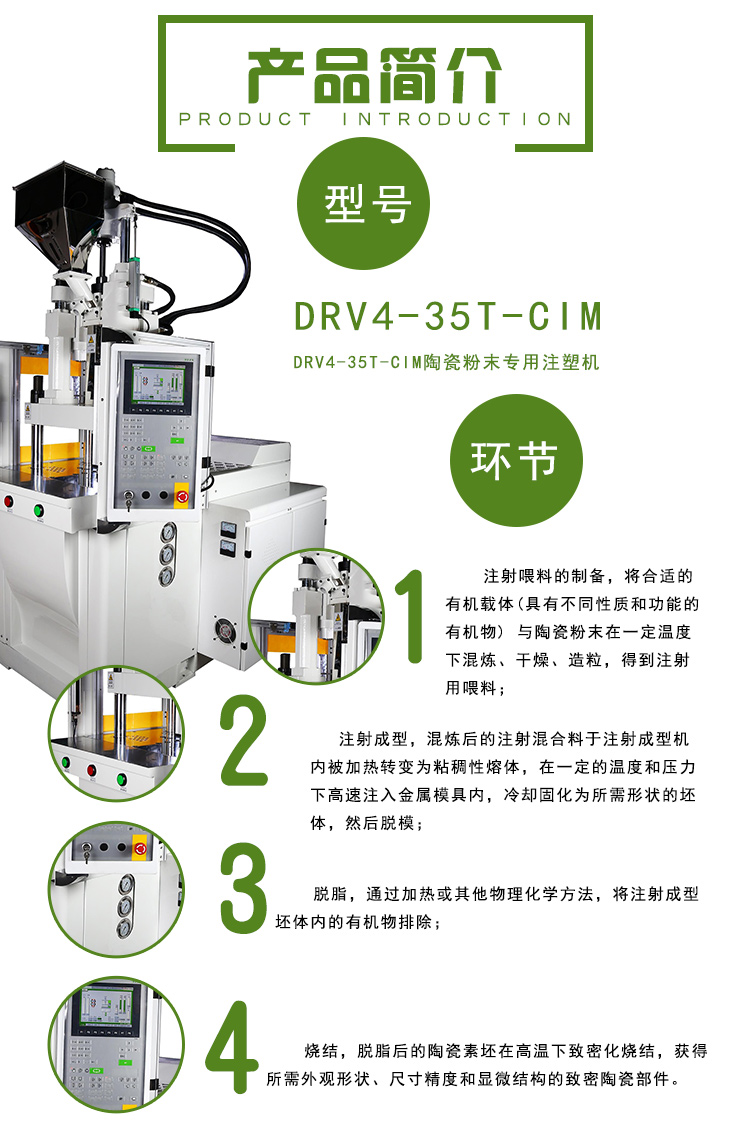 产品简介
PRODUCT INTRODUCTION

型号

DRV4-35T-CIM

DRV4-35T-CIM陶瓷粉末专用注塑机

环节

1

注射喂料的制备，将合适的有机载体(具有不同性质和功能的有机物）与陶瓷粉末在一定温度下混炼、干燥、造粒，得到注射用喂料；

2

注射成型，混炼后的注射混合料于注射成型机内被加热转变为粘稠性熔体，在一定的温度和压力下高速注入金属模具内，冷却固化为所需形状的坯体，然后脱模；

3

脱脂，通过加热或其他物理化学方法，将注射成型坯体内的有机物排除；

4

烧结，脱脂后的陶瓷素坯在高温下致密化烧结，获得所需外观形状、尺寸精度和显微结构的致密陶瓷部件。