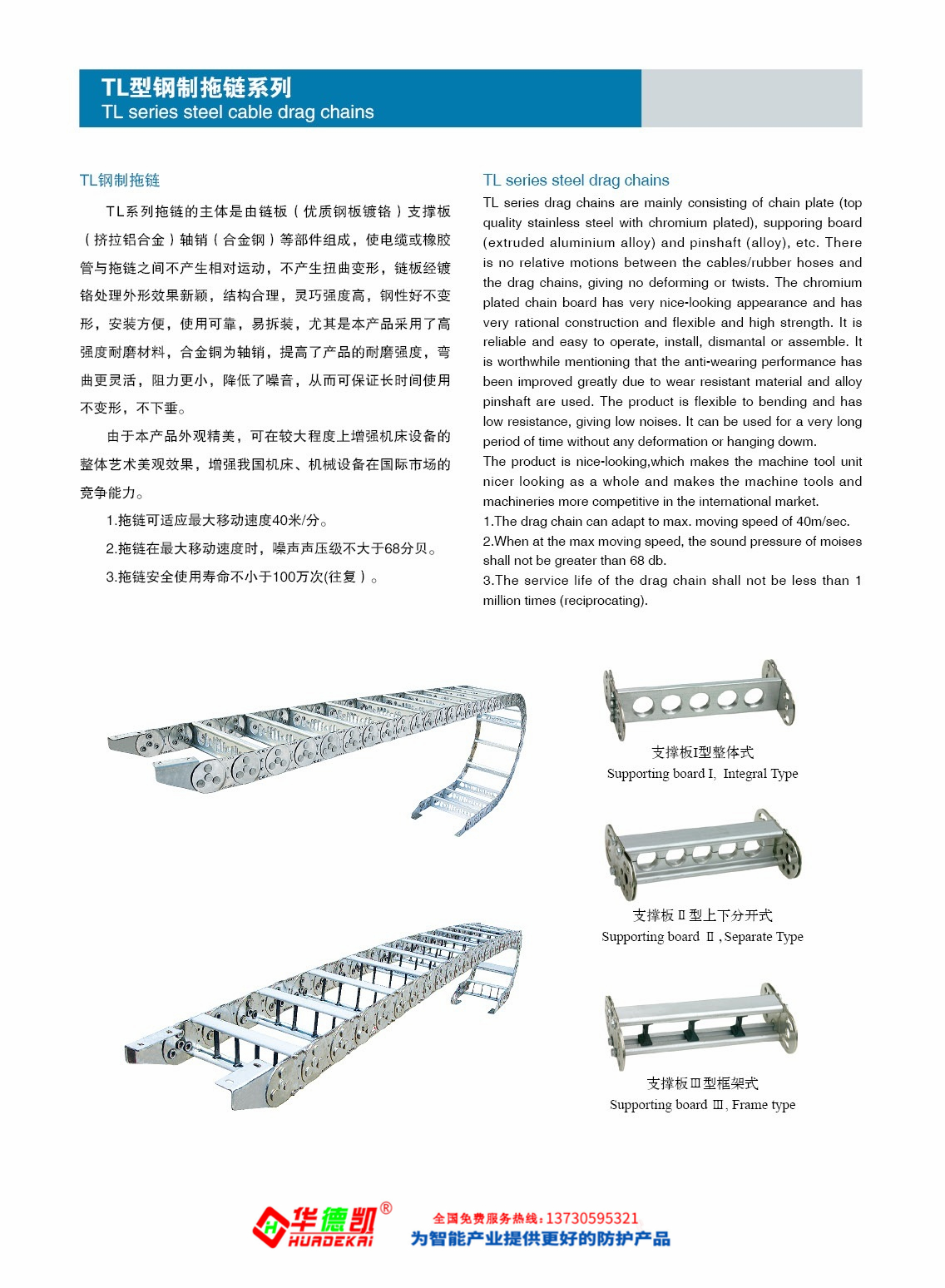 TL型钢制拖链系列
TL series steel cable drag chains

TL钢制拖链

TL系列拖链的主体是由链板（优质钢板镀铬）支撑板（挤拉铝合金）轴销（合金钢）等部件组成，使电缆或橡胶管与拖链之间不产生相对运动，不产生扭曲变形，链板经镀铬处理外形效果新颖，结构合理，灵巧强度高，钢性好不变形，安装方便，使用可靠，易拆装，尤其是本产品采用了高强度耐磨材料，合金铜为轴销，提高了产品的耐磨强度，弯曲更灵活，阻力更小，降低了噪音，从而可保证长时间使用不变形，不下垂。

由于本产品外观精美，可在较大程度上增强机床设备的整体艺术美观效果，增强我国机床、机械设备在国际市场的竞争能力。

1.拖链可适应最大移动速度40米/分。

2.拖链在最大移动速度时，噪声声压级不大于68分贝。

3.拖链安全使用寿命不小于100万次(往复）。

TL series steel drag chains

TL series drag chains are mainly consisting of chain plate (top quality stainless steel with chromium plated), supporing board (extruded aluminium alloy) and pinshaft (alloy), etc. There is no relative motions between the cables/rubber hoses and the drag chains, giving no deforming or twists. The chromium plated chain board has very nice-looking appearance and has very rational construction and flexible and high strength. It is reliable and easy to operate, install, dismantal or assemble. It is worthwhile mentioning that the anti-wearing performance has been improved greatly due to wear resistant material and alloy pinshaft are used. The product is flexible to bending and has low resistance, giving low noises. It can be used for a very long period of time without any deformation or hanging dowm.
The product is nice-looking,which makes the machine tool unit nicer looking as a whole and makes the machine tools and machineries more competitive in the international market.
1.The drag chain can adapt to max. moving speed of 40m/sec.
2.When at the max moving speed, the sound pressure of moises shall not be greater than 68 db.
3.The service life of the drag chain shall not be less than 1 million times (reciprocating).

支撑板I型整体式
Supporting board I, Integral Type

支撑板Ⅱ型上下分开式
Supporting board Ⅱ, Separate Type

支撑板Ⅲ型框架式
Supporting board Ⅲ, Frame type

华德凯®
HUADEKAI
全国免费服务热线：13730595321
为智能产业提供更好的防护产品